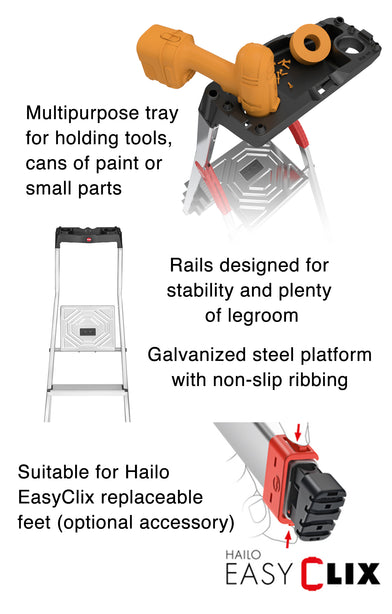 Multipurpose tray for holding tools, cans of paint or small parts

Rails designed for stability and plenty of legroom

Galvanized steel platform with non-slip ribbing

Suitable for Hailo EasyClix replaceable feet (optional accessory)

HAILO
EASY CLIX