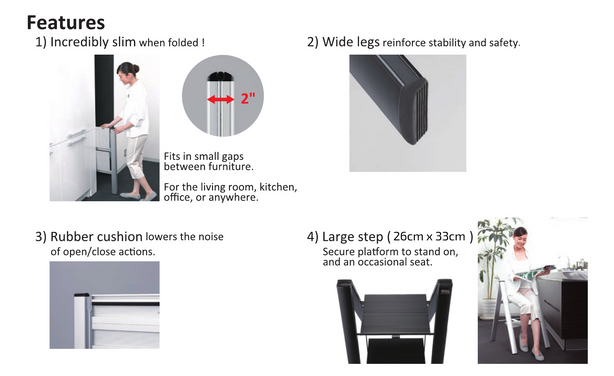 Features

1) Incredibly slim when folded !

2"

Fits in small gaps between furniture.

For the living room, kitchen, office, or anywhere.

2) Wide legs reinforce stability and safety.

3) Rubber cushion lowers the noise of open/close actions.

4) Large step ( 26cm x 33cm )
Secure platform to stand on, and an occasional seat.