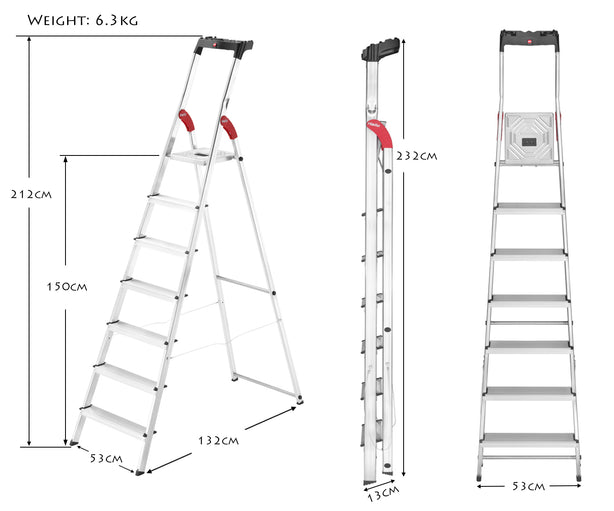 Weight: 6.3kg

212cm

150cm

53cm

132cm

232cm

13cm

53cm