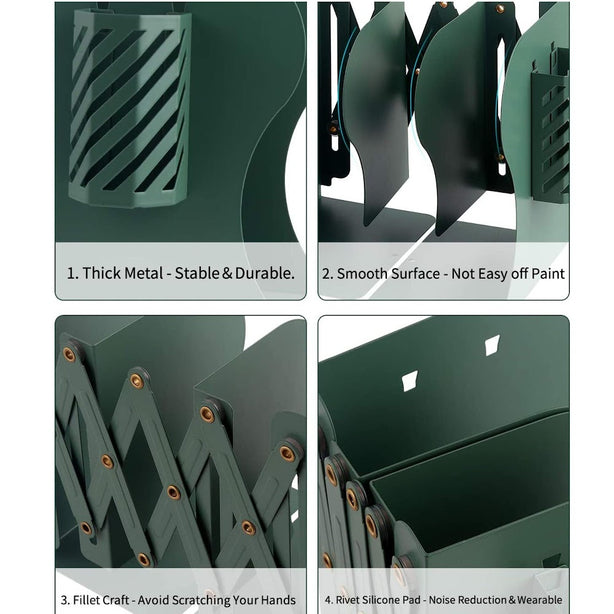 1. Thick Metal - Stable & Durable.

2. Smooth Surface - Not Easy off Paint

3. Fillet Craft - Avoid Scratching Your Hands

4. Rivet Silicone Pad - Noise Reduction & Wearable