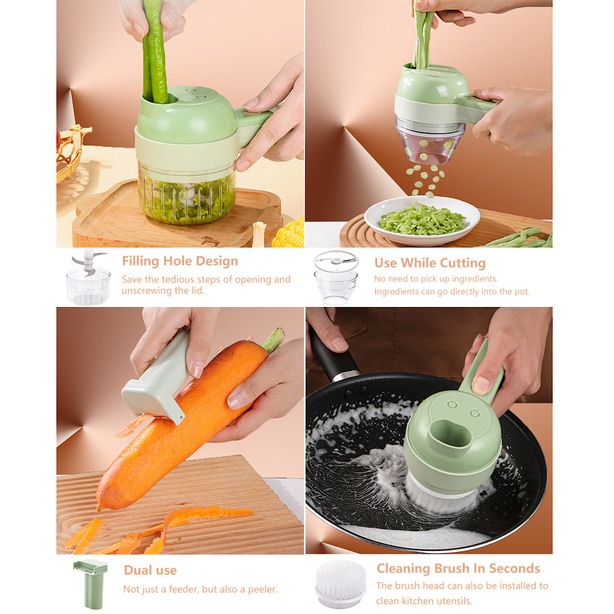 Filling Hole Design
Save the tedious steps of opening and unscrewing the lid.

Use While Cutting
No need to pick up ingredients. Ingredients can go directly into the pot.

Dual use
Not just a feeder, but also a peeler.

Cleaning Brush In Seconds
The brush head can also be installed to clean kitchen utensils.