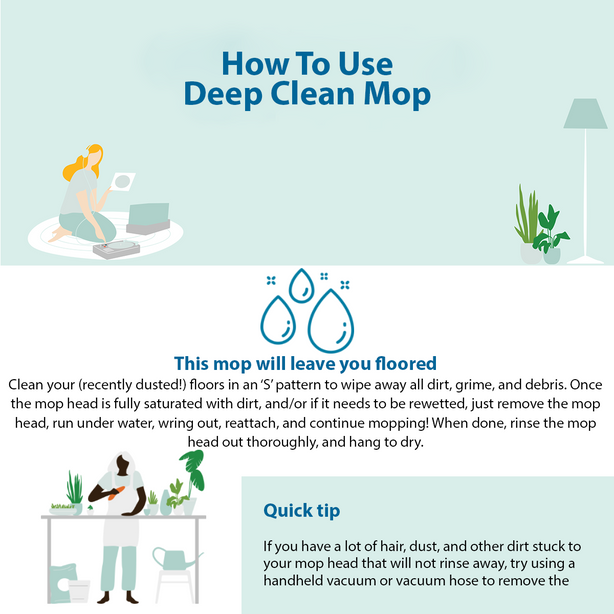 How To Use
Deep Clean Mop

This mop will leave you floored

Clean your (recently dusted!) floors in an ‘S’ pattern to wipe away all dirt, grime, and debris. Once the mop head is fully saturated with dirt, and/or if it needs to be rewetted, just remove the mop head, run under water, wring out, reattach, and continue mopping! When done, rinse the mop head out thoroughly, and hang to dry.

Quick tip

If you have a lot of hair, dust, and other dirt stuck to your mop head that will not rinse away, try using a handheld vacuum or vacuum hose to remove the