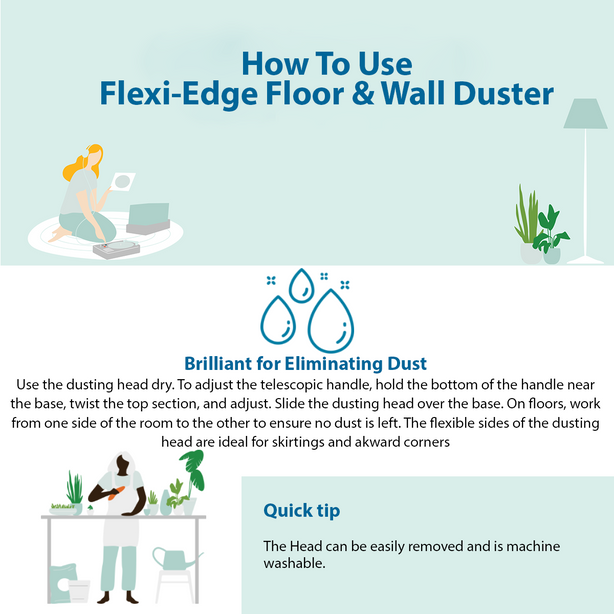 How To Use
Flexi-Edge Floor & Wall Duster

Brilliant for Eliminating Dust

Use the dusting head dry. To adjust the telescopic handle, hold the bottom of the handle near the base, twist the top section, and adjust. Slide the dusting head over the base. On floors, work from one side of the room to the other to ensure no dust is left. The flexible sides of the dusting head are ideal for skirtings and akward corners

Quick tip

The Head can be easily removed and is machine washable.