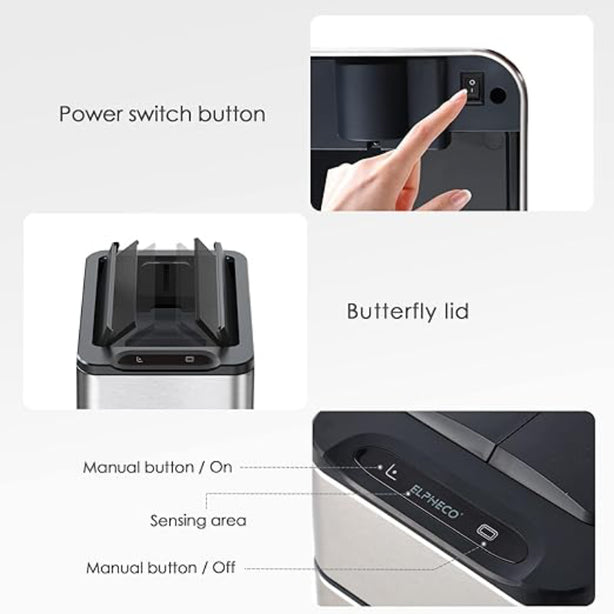 Power switch button

Butterfly lid

Manual button / On

Sensing area

Manual button / Off

ELPHECO