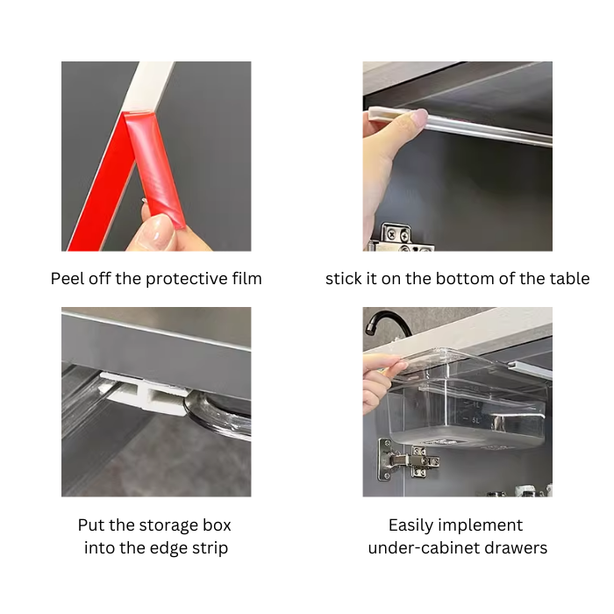 Peel off the protective film

stick it on the bottom of the table

Put the storage box into the edge strip

Easily implement under-cabinet drawers