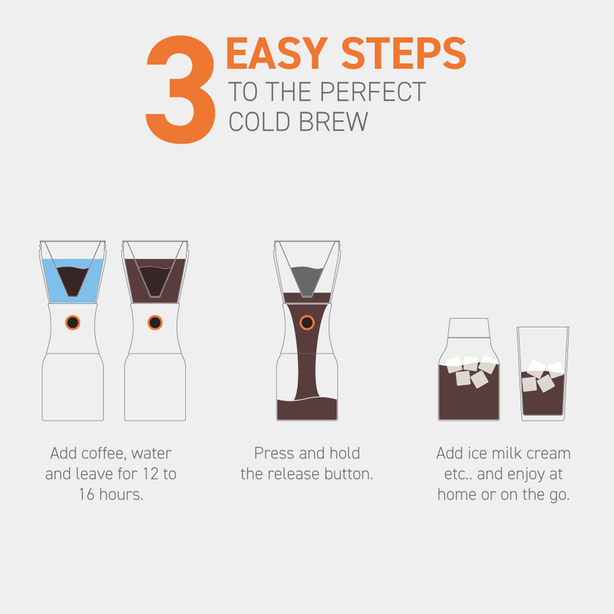 3 EASY STEPS
TO THE PERFECT COLD BREW

Add coffee, water and leave for 12 to 16 hours.

Press and hold the release button.

Add ice milk cream etc.. and enjoy at home or on the go.