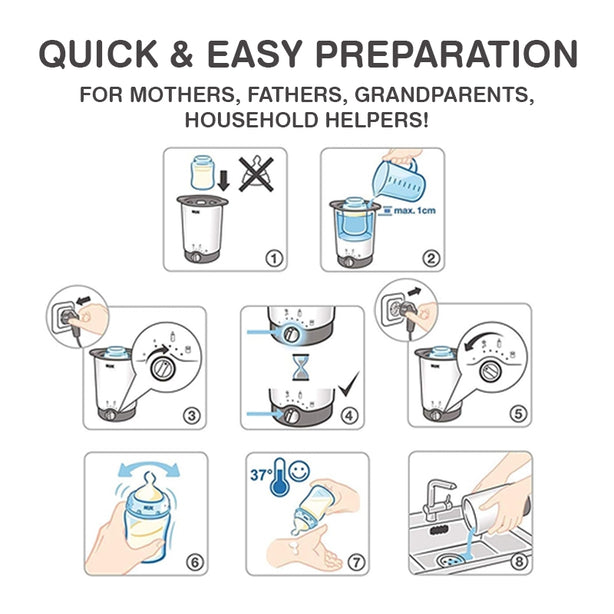 QUICK & EASY PREPARATION

FOR MOTHERS, FATHERS, GRANDPARENTS, HOUSEHOLD HELPERS!

NUK

1

max. 1cm

2

NUK

3

4

NUK

5

NUK

6

37°

7

8