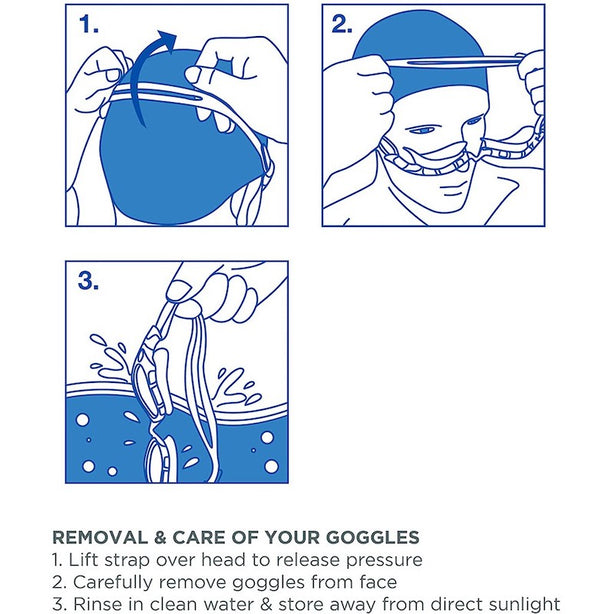 1.

2.

3.

REMOVAL & CARE OF YOUR GOGGLES
1. Lift strap over head to release pressure
2. Carefully remove goggles from face
3. Rinse in clean water & store away from direct sunlight