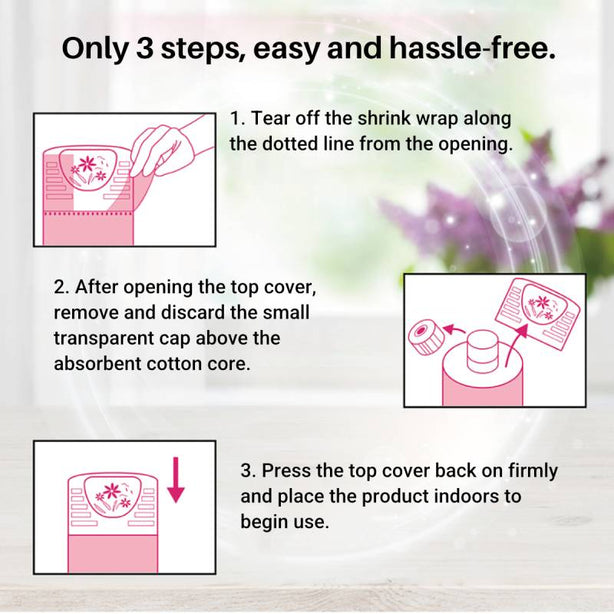 Only 3 steps, easy and hassle-free.

1. Tear off the shrink wrap along the dotted line from the opening.

2. After opening the top cover, remove and discard the small transparent cap above the absorbent cotton core.

3. Press the top cover back on firmly and place the product indoors to begin use.