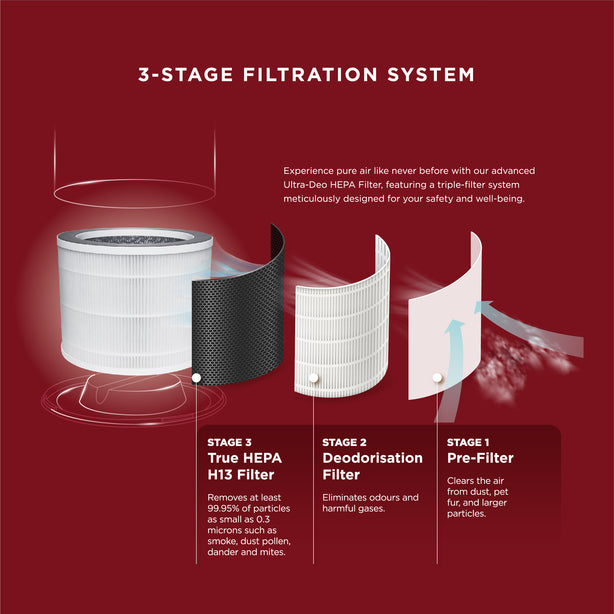 3-STAGE FILTRATION SYSTEM

Experience pure air like never before with our advanced Ultra-Deo HEPA Filter, featuring a triple-filter system meticulously designed for your safety and well-being.

STAGE 3
True HEPA H13 Filter

Removes at least 99.95% of particles as small as 0.3 microns such as smoke, dust pollen, dander and mites.

STAGE 2
Deodorisation Filter

Eliminates odours and harmful gases.

STAGE 1
Pre-Filter

Clears the air from dust, pet fur, and larger particles.